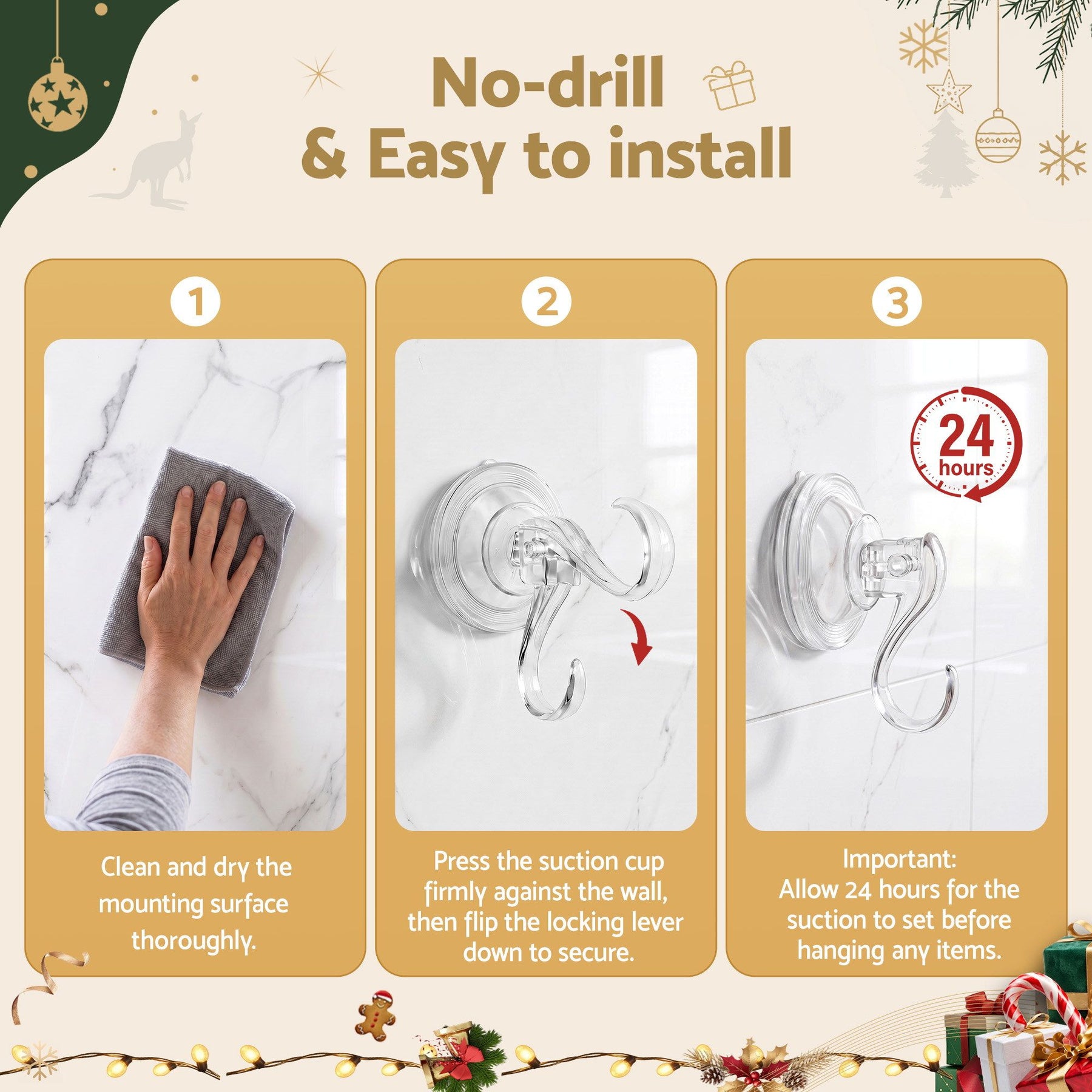 No-drill
& Easy to install

1

Clean and dry the mounting surface thoroughly.

2

Press the suction cup firmly against the wall, then flip the locking lever down to secure.

3

24 hours

Important:
Allow 24 hours for the suction to set before hanging any items.