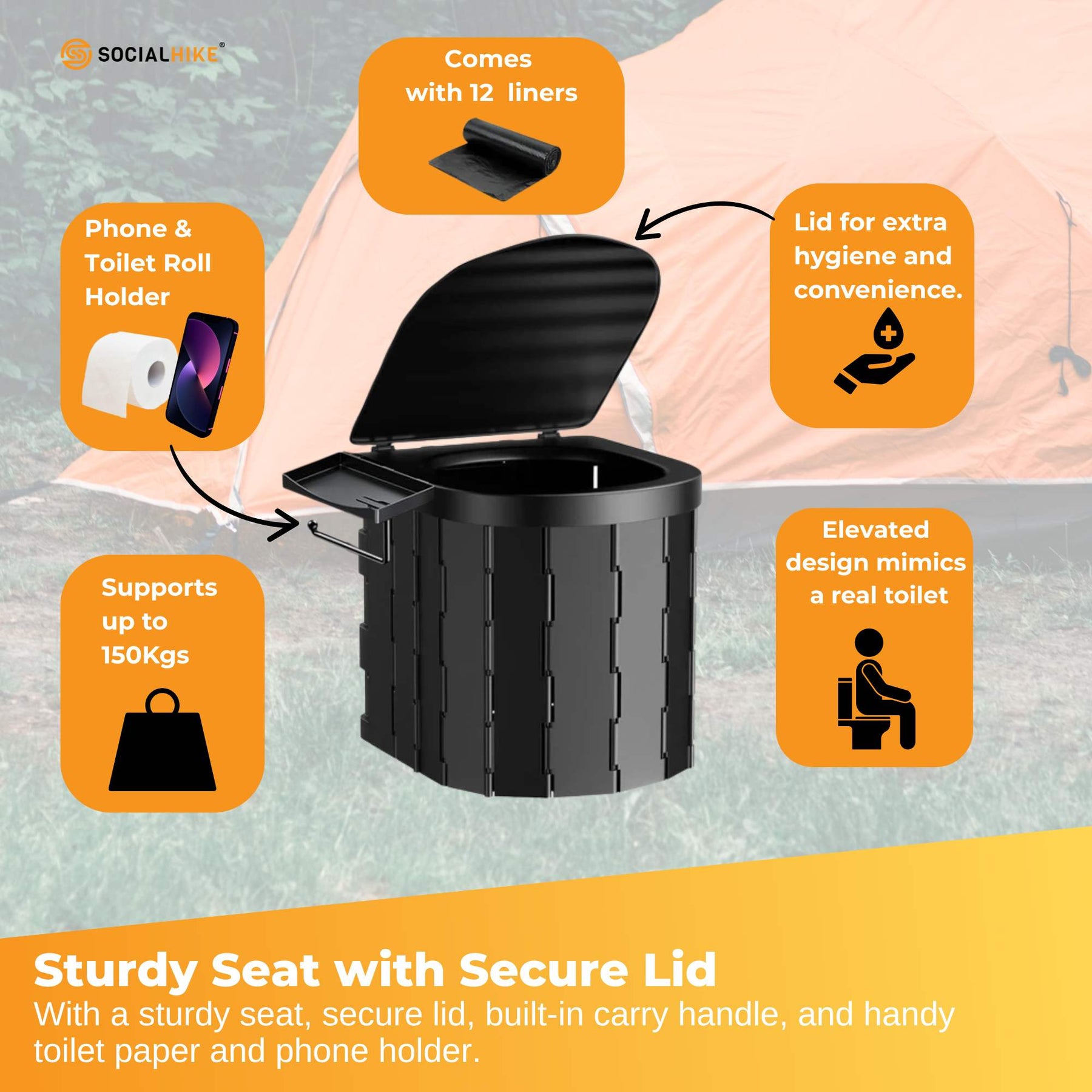 SOCIALHIKE®

Comes with 12 liners

Phone & Toilet Roll Holder

Lid for extra hygiene and convenience.

Supports up to 150Kgs

Elevated design mimics a real toilet

Sturdy Seat with Secure Lid
With a sturdy seat, secure lid, built-in carry handle, and handy toilet paper and phone holder.