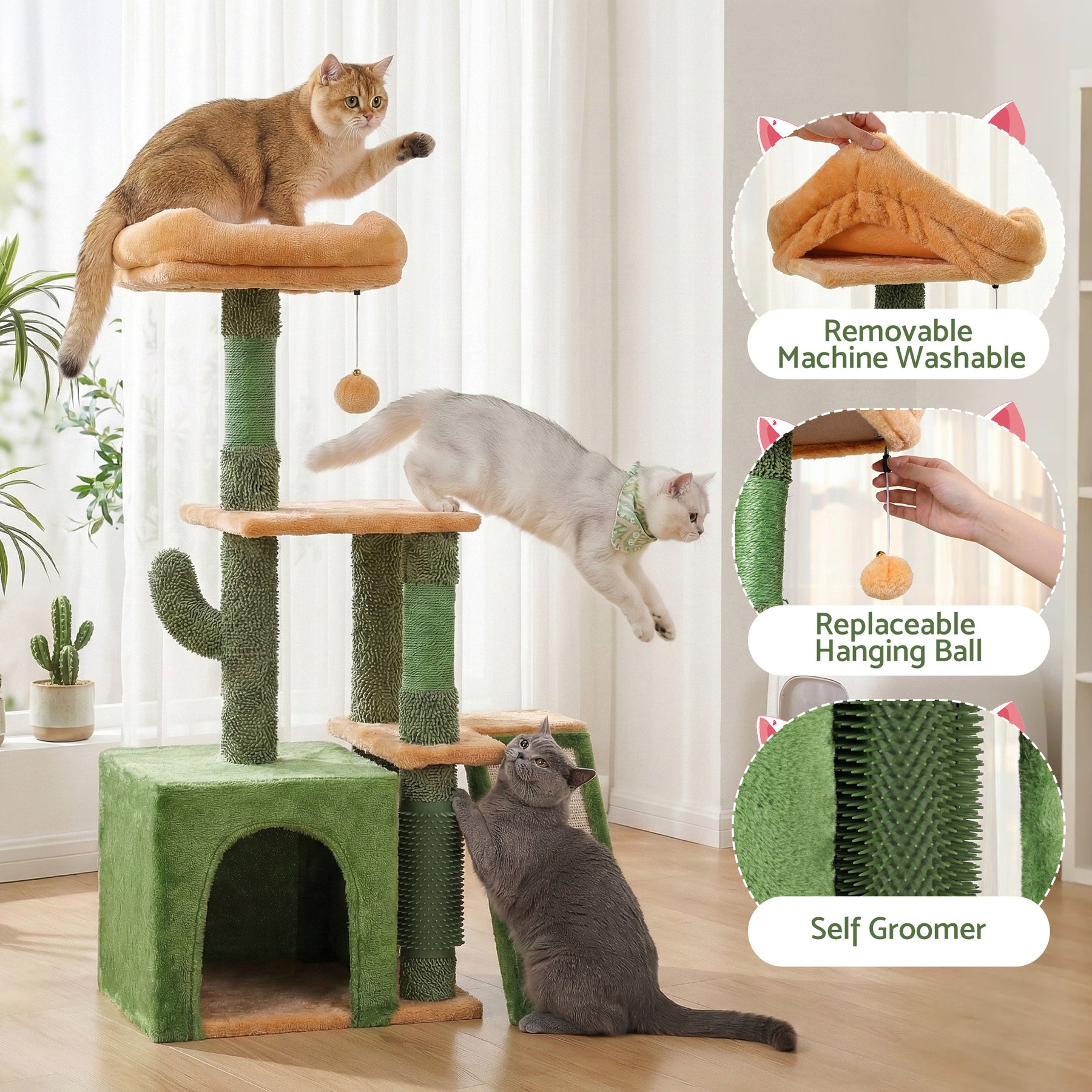 Removable
Machine Washable

Replaceable
Hanging Ball

Self Groomer