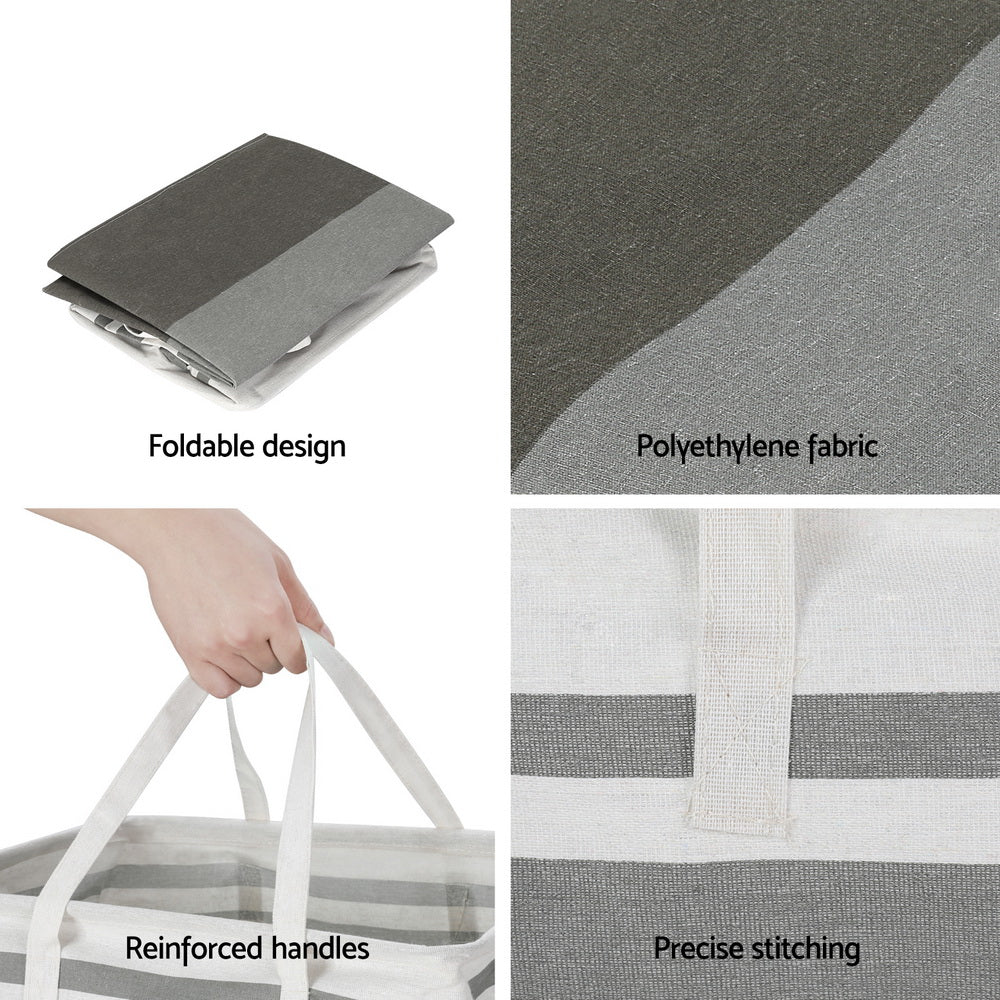 Foldable design

Polyethylene fabric

Reinforced handles

Precise stitching