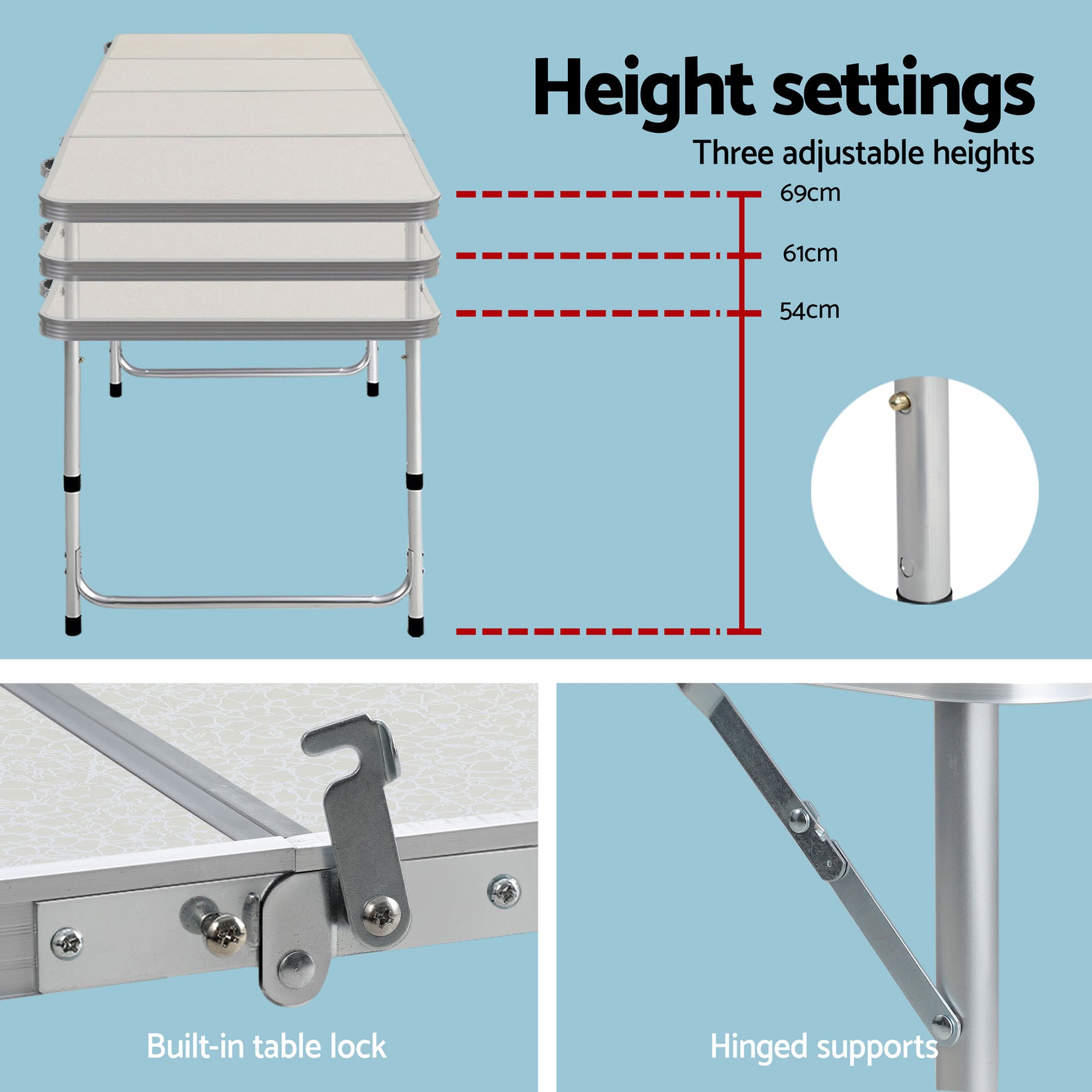 Height settings
Three adjustable heights

69cm
61cm
54cm

Built-in table lock

Hinged supports